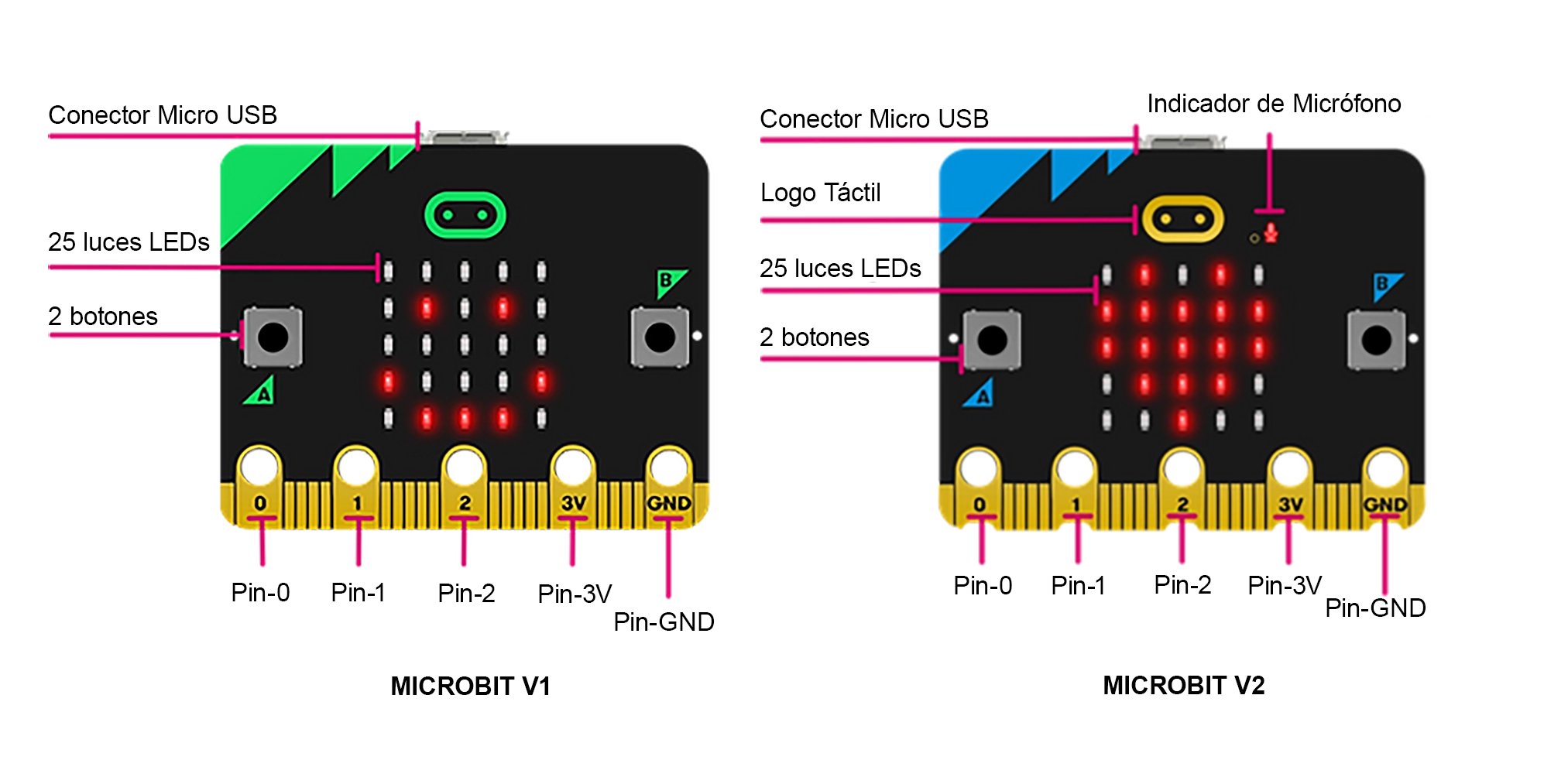 Conector Micro USB

25 luces LEDs

2 botones

B

A

0 1 2 3V GND

Pin-0 Pin-1 Pin-2 Pin-3V Pin-GND

MICROBIT V1

Conector Micro USB

Indicador de Micrófono

Logo Táctil

25 luces LEDs

2 botones

B

A

0 1 2 3V GND

Pin-0 Pin-1 Pin-2 Pin-3V Pin-GND

MICROBIT V2